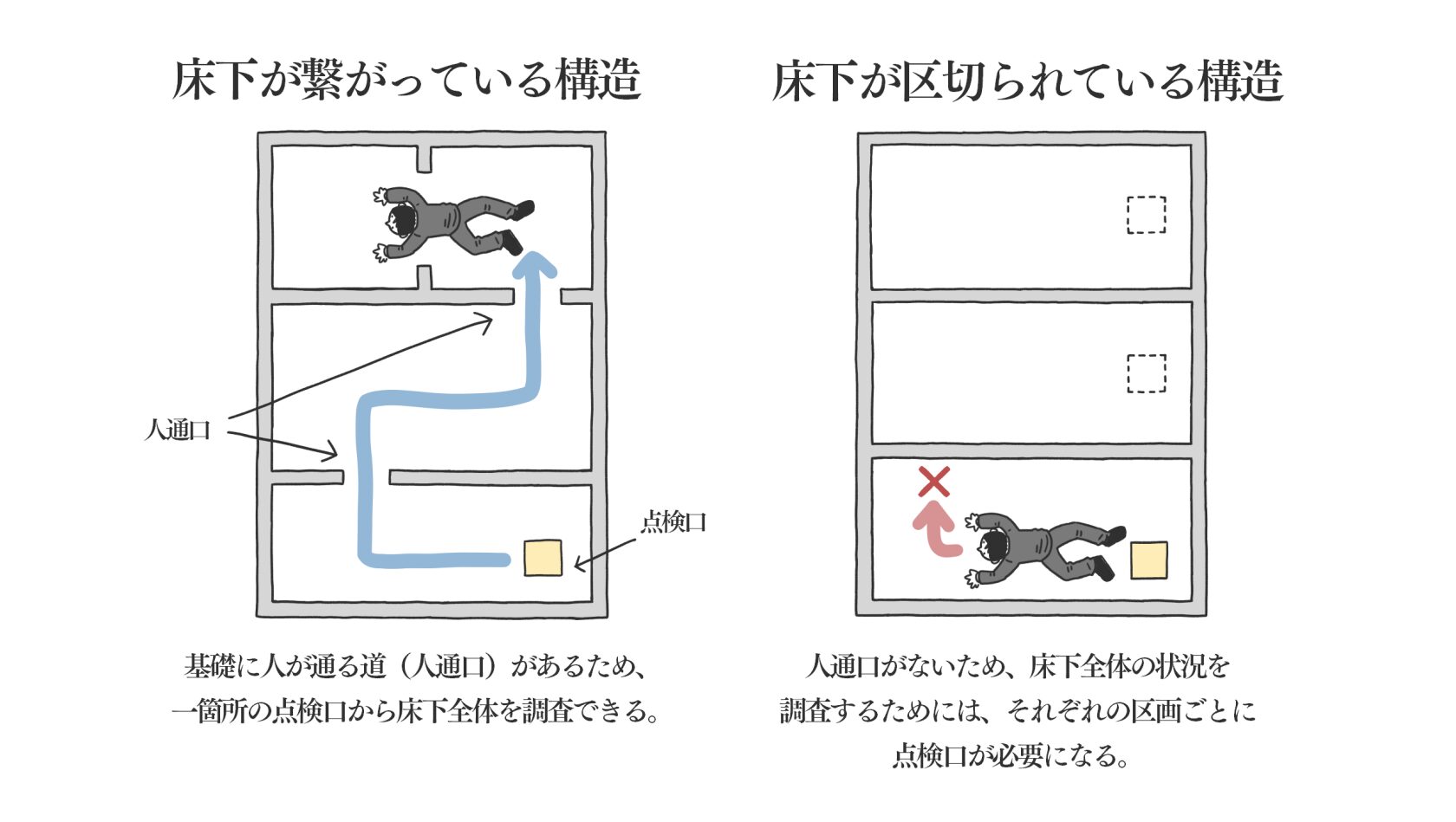 床下が繋がっている構造

人通口

点検口

基礎に人が通る道（人通口）があるため、一箇所の点検口から床下全体を調査できる。

床下が区切られている構造

人通口がないため、床下全体の状況を調査するためには、それぞれの区画ごとに点検口が必要になる。