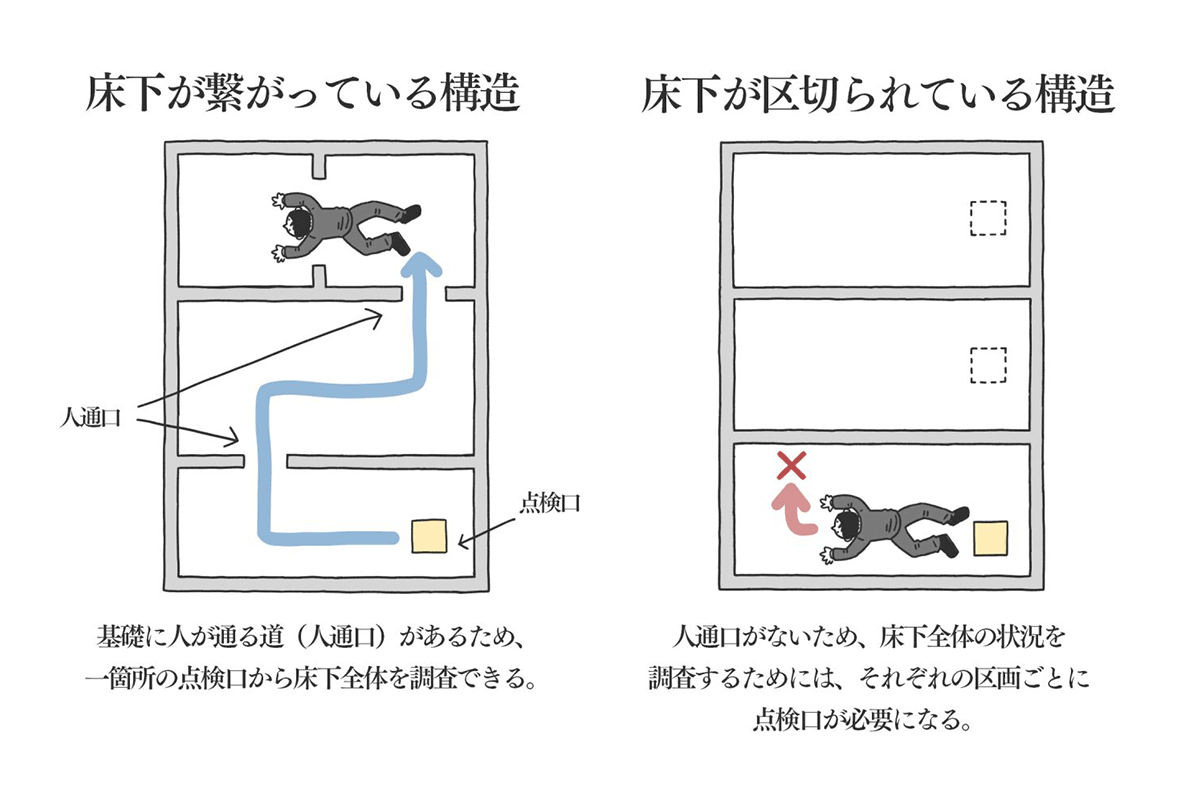 床下が繋がっている構造

人通口

点検口

基礎に人が通る道（人通口）があるため、一箇所の点検口から床下全体を調査できる。

床下が区切られている構造

人通口がないため、床下全体の状況を調査するためには、それぞれの区画ごとに点検口が必要になる。